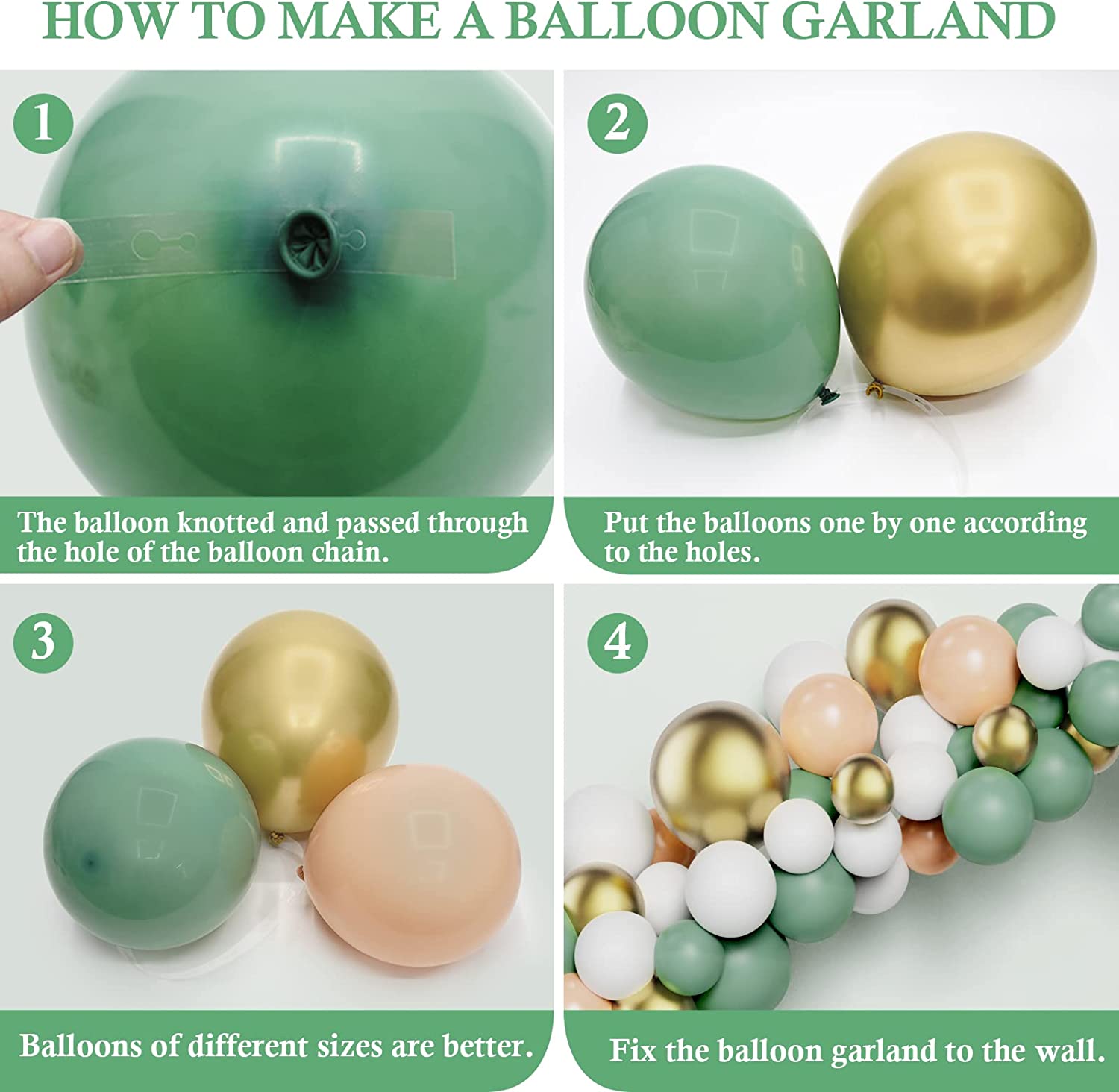 HOW TO MAKE A BALLOON GARLAND

1

The balloon knotted and passed through the hole of the balloon chain.

2

Put the balloons one by one according to the holes.

3

Balloons of different sizes are better.

4

Fix the balloon garland to the wall.